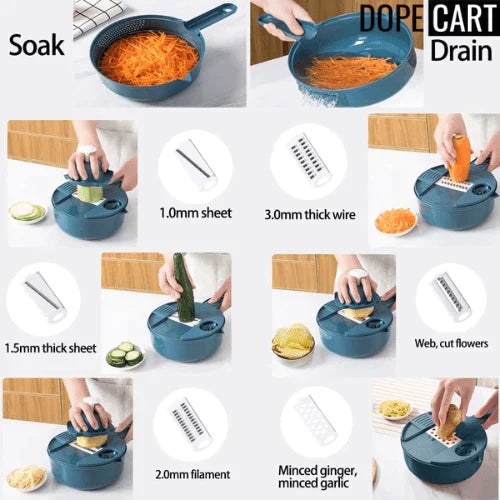 Soak

DOPE CART

Drain

1.0mm sheet

3.0mm thick wire

1.5mm thick sheet

Web, cut flowers

2.0mm filament

Minced ginger, minced garlic